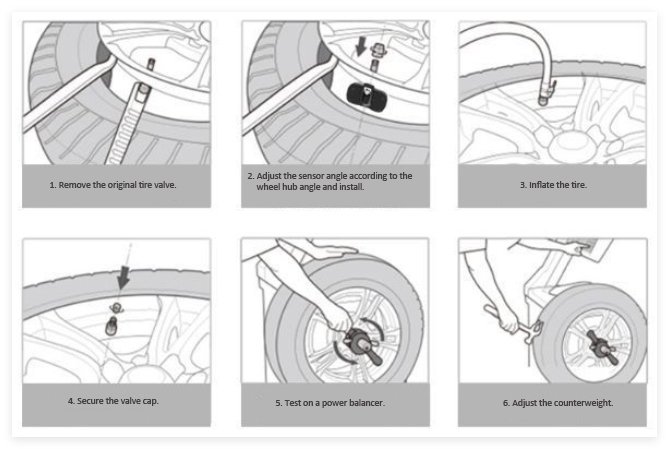 1. Remove the original tire valve.

2. Adjust the sensor angle according to the wheel hub angle and install.

3. Inflate the tire.

4. Secure the valve cap.

5. Test on a power balancer.

6. Adjust the counterweight.